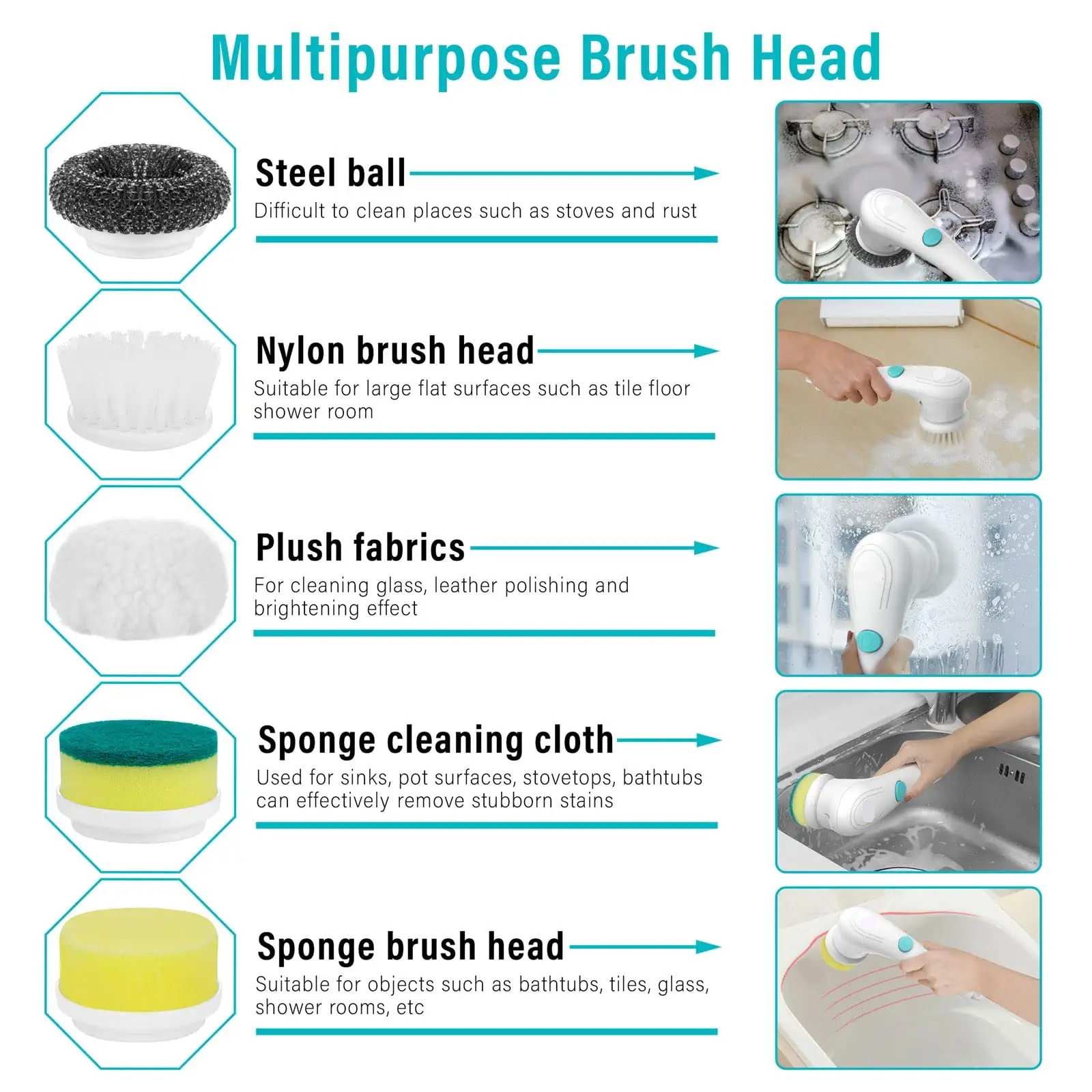 Multipurpose Brush Head

Steel ball
Difficult to clean places such as stoves and rust

Nylon brush head
Suitable for large flat surfaces such as tile floor shower room

Plush fabrics
For cleaning glass, leather polishing and brightening effect

Sponge cleaning cloth
Used for sinks, pot surfaces, stovetops, bathtubs can effectively remove stubborn stains

Sponge brush head
Suitable for objects such as bathtubs, tiles, glass, shower rooms, etc