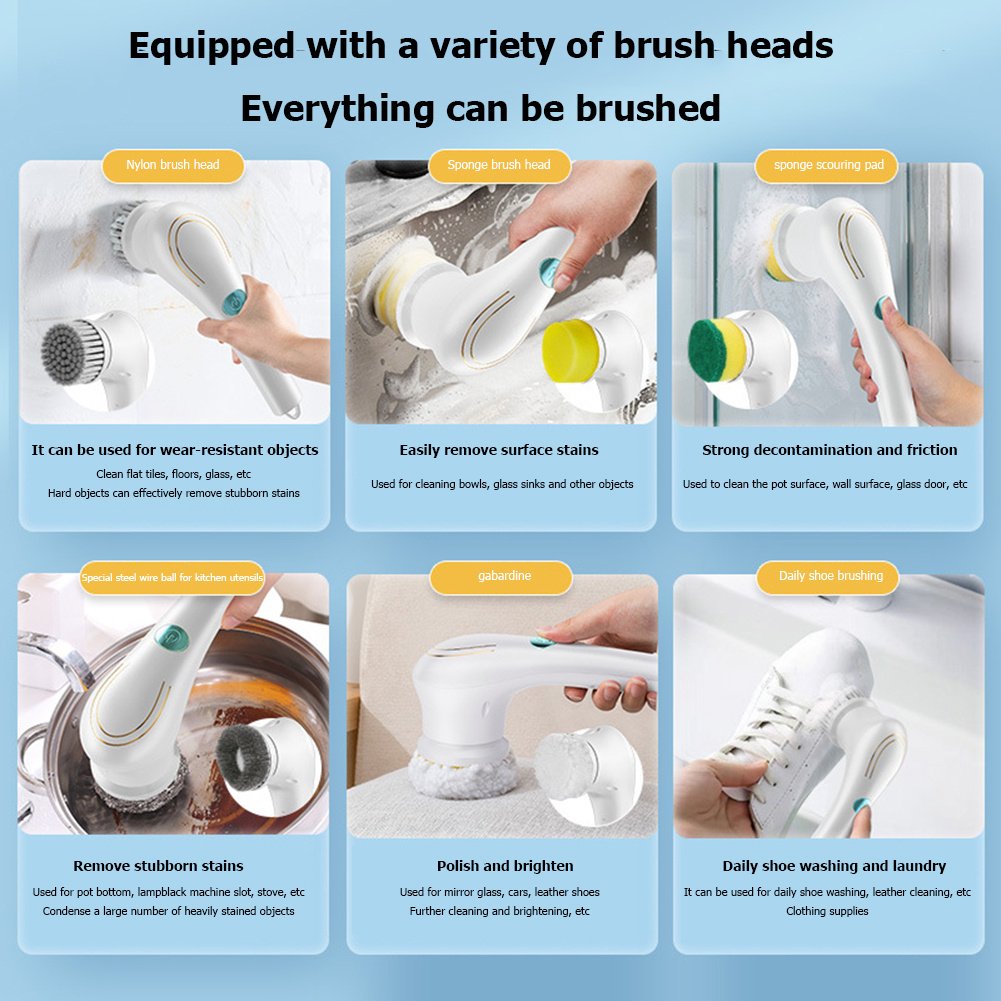 Equipped with a variety of brush heads

Everything can be brushed

Nylon brush head

It can be used for wear-resistant objects

Clean flat tiles, floors, glass, etc
Hard objects can effectively remove stubborn stains

Sponge brush head

Easily remove surface stains

Used for cleaning bowls, glass sinks and other objects

sponge scouring pad

Strong decontamination and friction

Used to clean the pot surface, wall surface, glass door, etc

Special steel wire ball for kitchen utensils

Remove stubborn stains

Used for pot bottom, lampblack machine slot, stove, etc
Condense a large number of heavily stained objects

gabardine

Polish and brighten

Used for mirror glass, cars, leather shoes
Further cleaning and brightening, etc

Daily shoe brushing

Daily shoe washing and laundry

It can be used for daily shoe washing, leather cleaning, etc
Clothing supplies